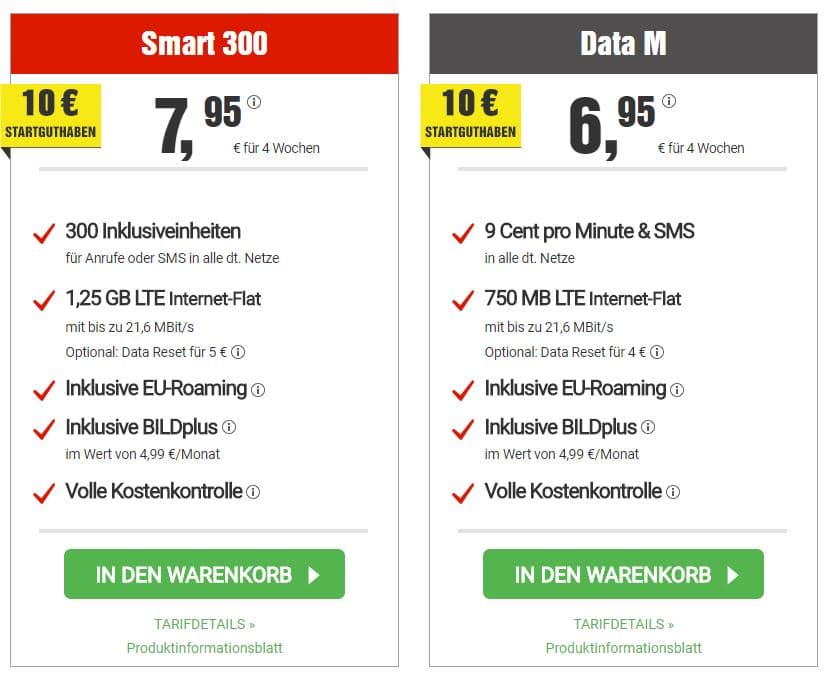 Smart 300

10 €
STARTGUTHABEN

7,95
€ für 4 Wochen

300 Inklusiveinheiten
für Anrufe oder SMS in alle dt. Netze

1,25 GB LTE Internet-Flat
mit bis zu 21,6 MBit/s
Optional: Data Reset für 5 €

Inklusive EU-Roaming

Inklusive BILDplus
im Wert von 4,99 €/Monat

Volle Kostenkontrolle

IN DEN WARENKORB

TARIFDETAILS »
Produktinformationsblatt

Data M

10 €
STARTGUTHABEN

6,95
€ für 4 Wochen

9 Cent pro Minute & SMS
in alle dt. Netze

750 MB LTE Internet-Flat
mit bis zu 21,6 MBit/s
Optional: Data Reset für 4 €

Inklusive EU-Roaming

Inklusive BILDplus
im Wert von 4,99 €/Monat

Volle Kostenkontrolle

IN DEN WARENKORB

TARIFDETAILS »
Produktinformationsblatt